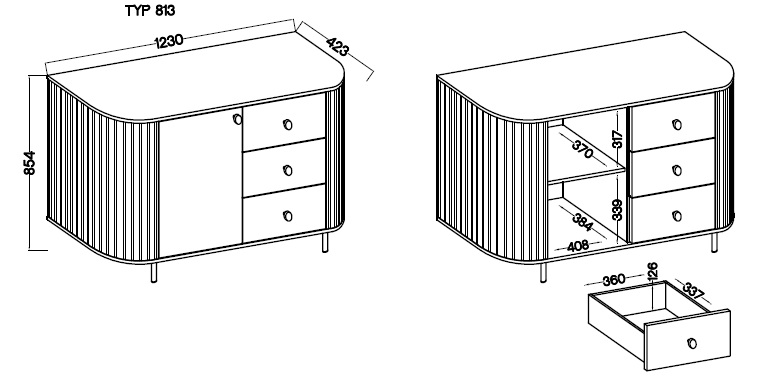 TYP 813

1230
423
854

370
317
384
339
408

360
126
337